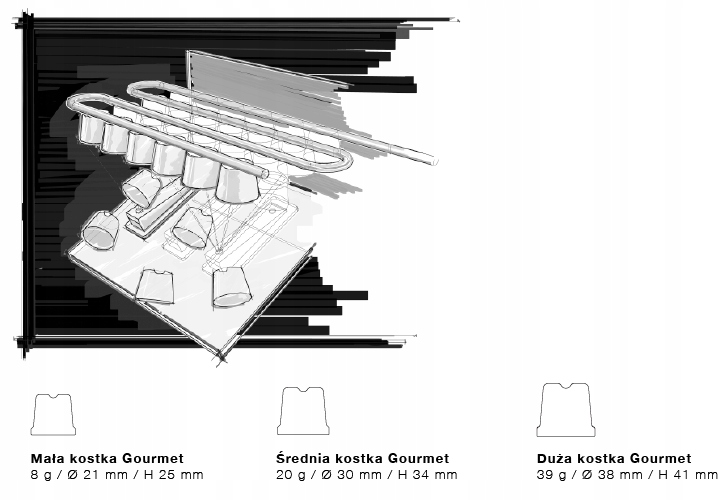 Mała kostka Gourmet
8 g / Ø 21 mm / H 25 mm

Średnia kostka Gourmet
20 g / Ø 30 mm / H 34 mm

Duża kostka Gourmet
39 g / Ø 38 mm / H 41 mm